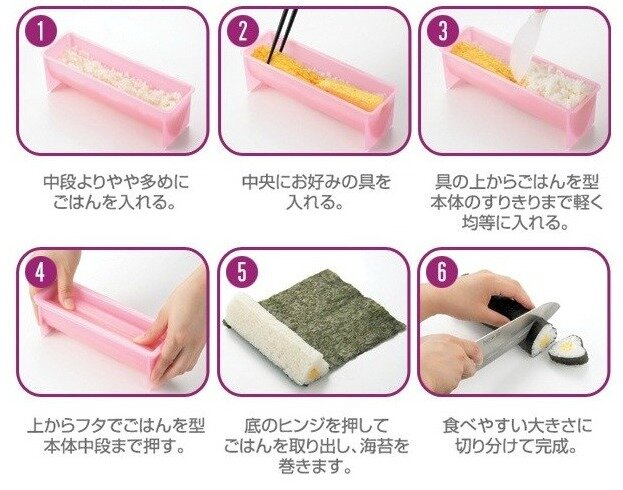 1

中段よりやや多めにごはんを入れる。

2

中央にお好みの具を入れる。

3

具の上からごはんを型本体のすりきりまで軽く均等に入れる。

4

上からフタでごはんを型本体中段まで押す。

5

底のヒンジを押してごはんを取り出し、海苔を巻きます。

6

食べやすい大きさに切り分けて完成。